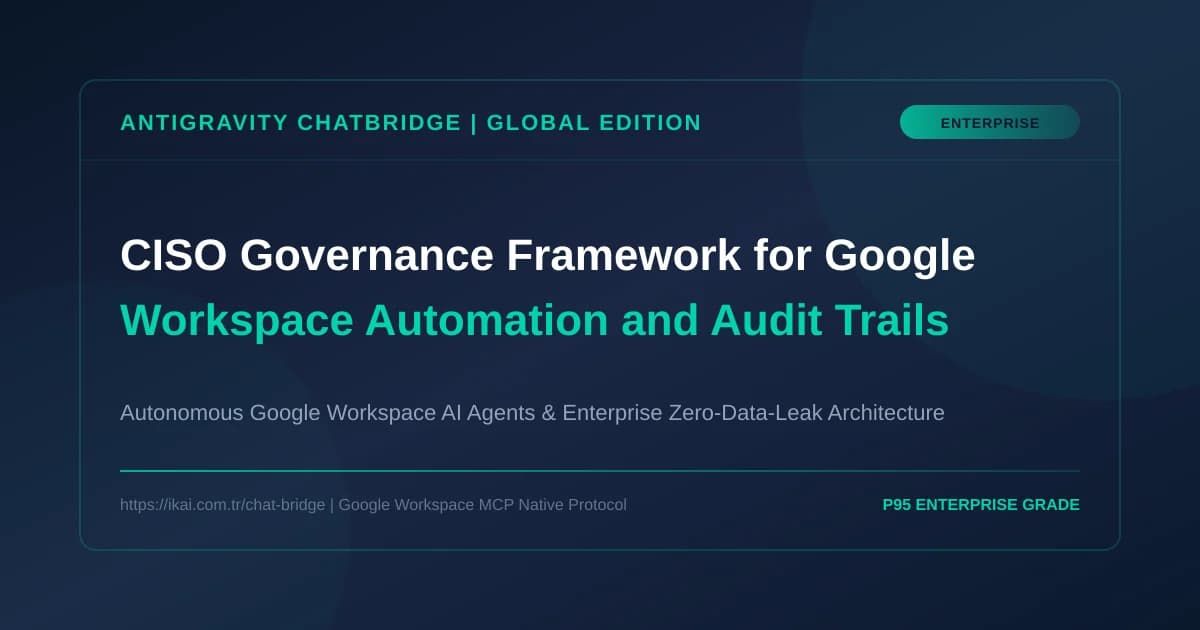 ANTIGRAVITY CHATBRIDGE | GLOBAL EDITION

ENTERPRISE

CISO Governance Framework for Google Workspace Automation and Audit Trails

Autonomous Google Workspace AI Agents & Enterprise Zero-Data-Leak Architecture

https://ikai.com.tr/chat-bridge | Google Workspace MCP Native Protocol

P95 ENTERPRISE GRADE